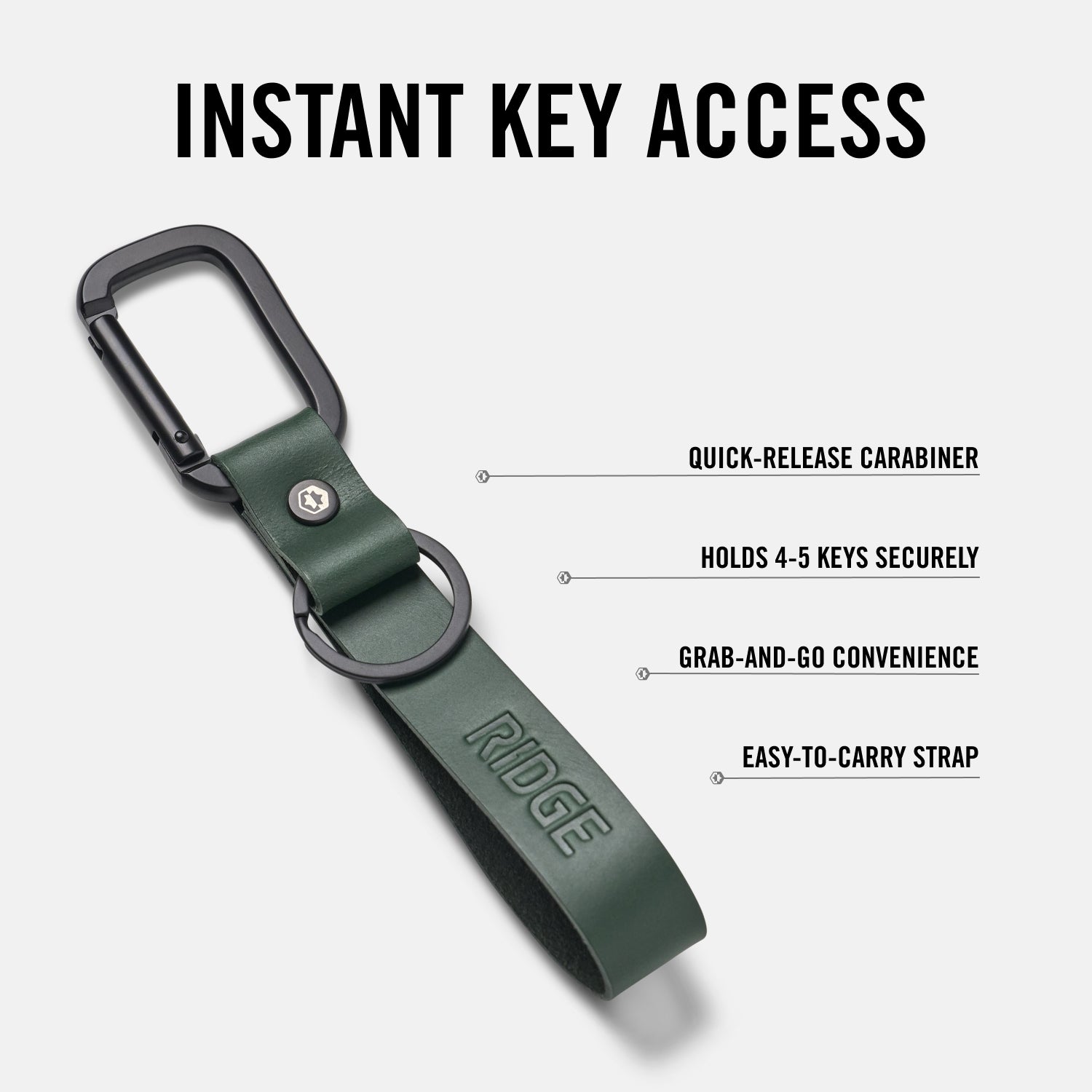 INSTANT KEY ACCESS

QUICK-RELEASE CARABINER

HOLDS 4-5 KEYS SECURELY

GRAB-AND-GO CONVENIENCE

EASY-TO-CARRY STRAP

RIDGE