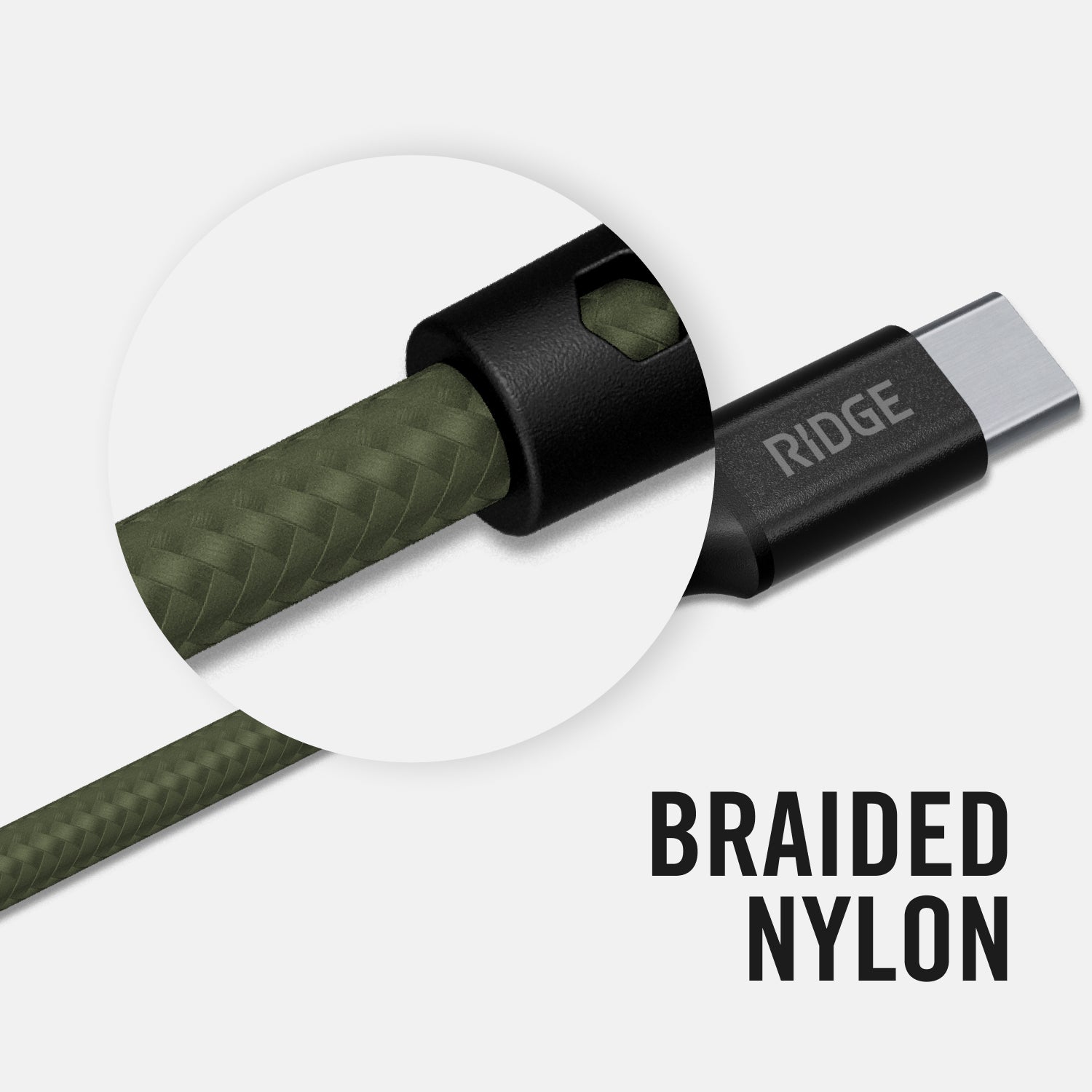 RIDGE

BRAIDED NYLON