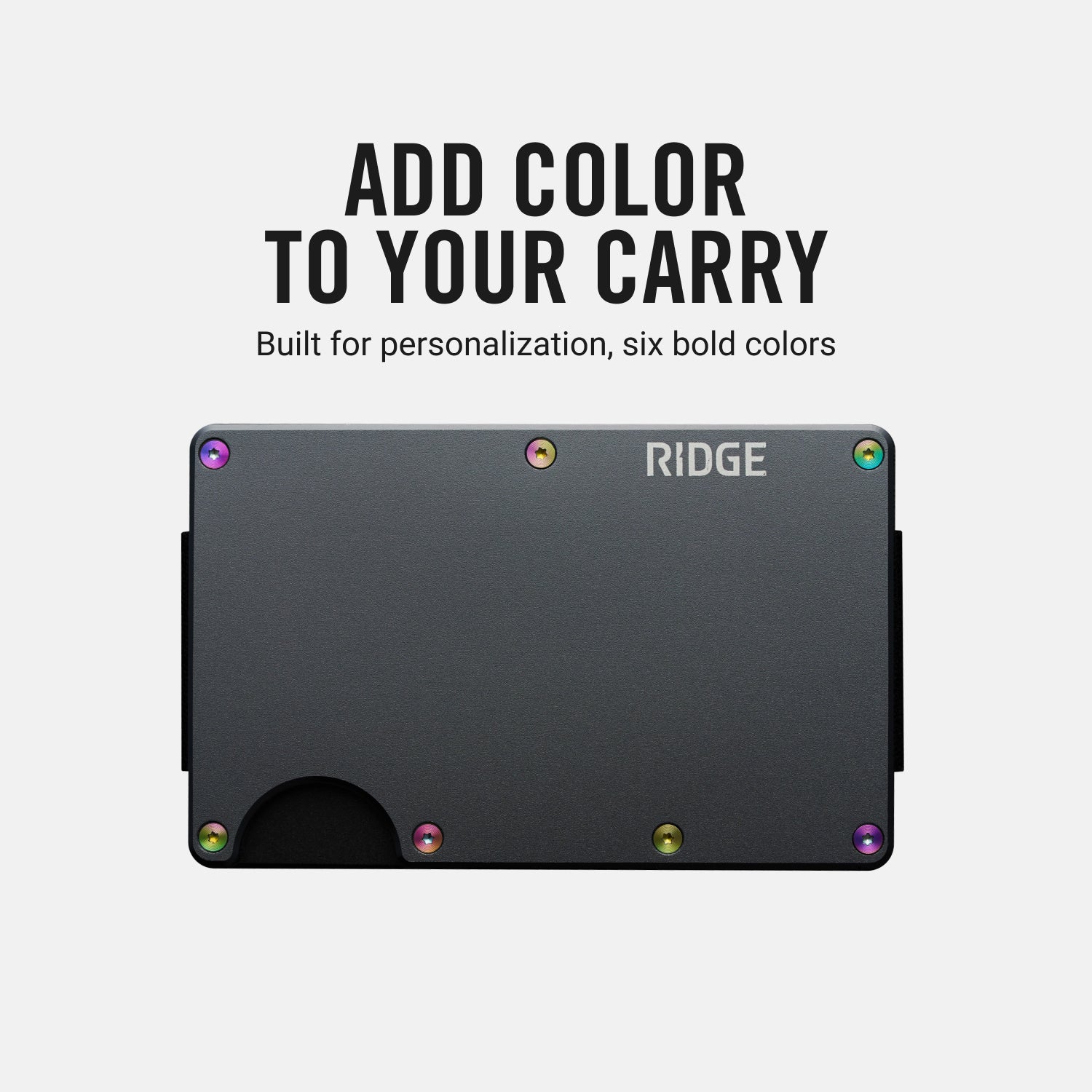 ADD COLOR
TO YOUR CARRY
Built for personalization, six bold colors

RIDGE