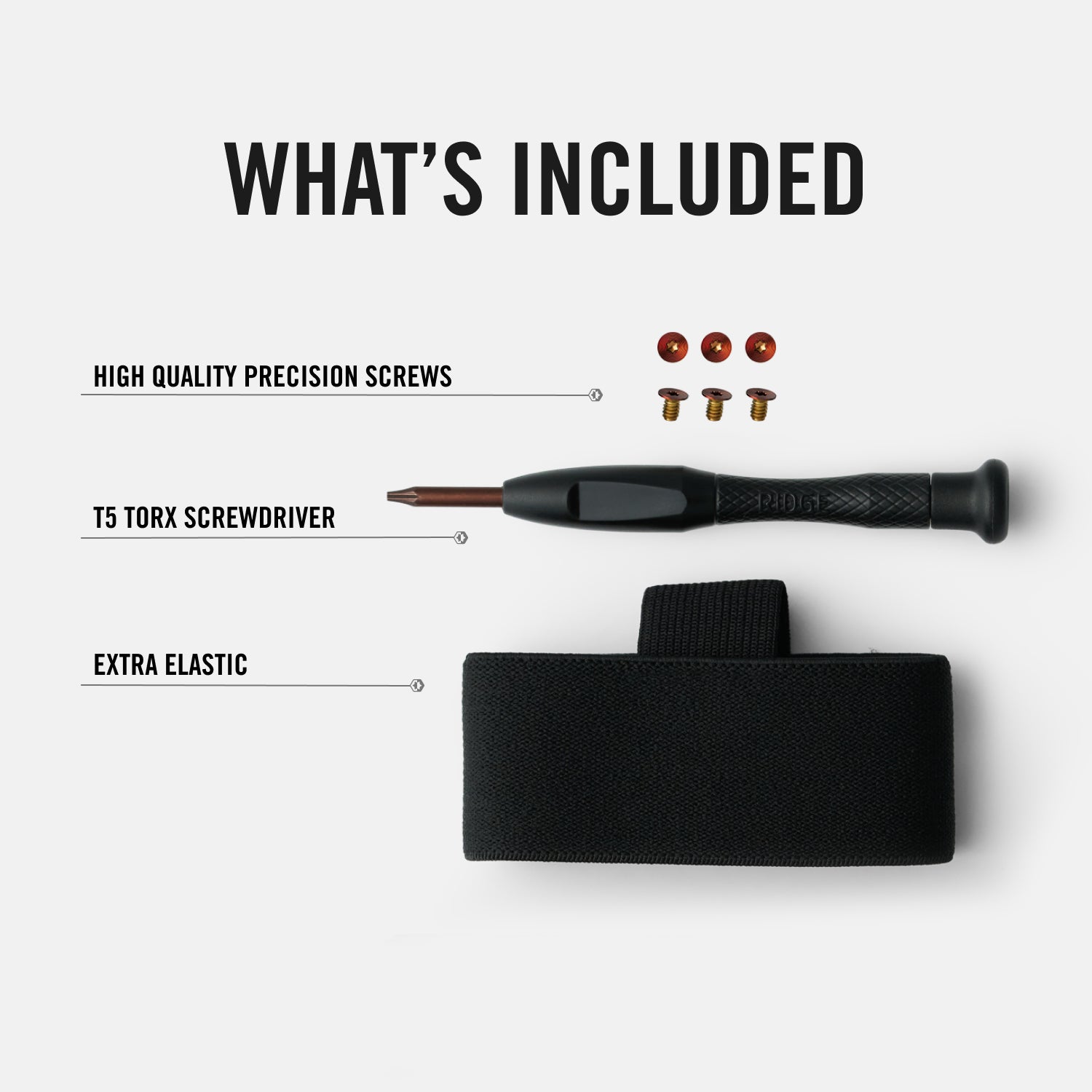 WHAT'S INCLUDED

HIGH QUALITY PRECISION SCREWS

T5 TORX SCREWDRIVER

RIDGE

EXTRA ELASTIC