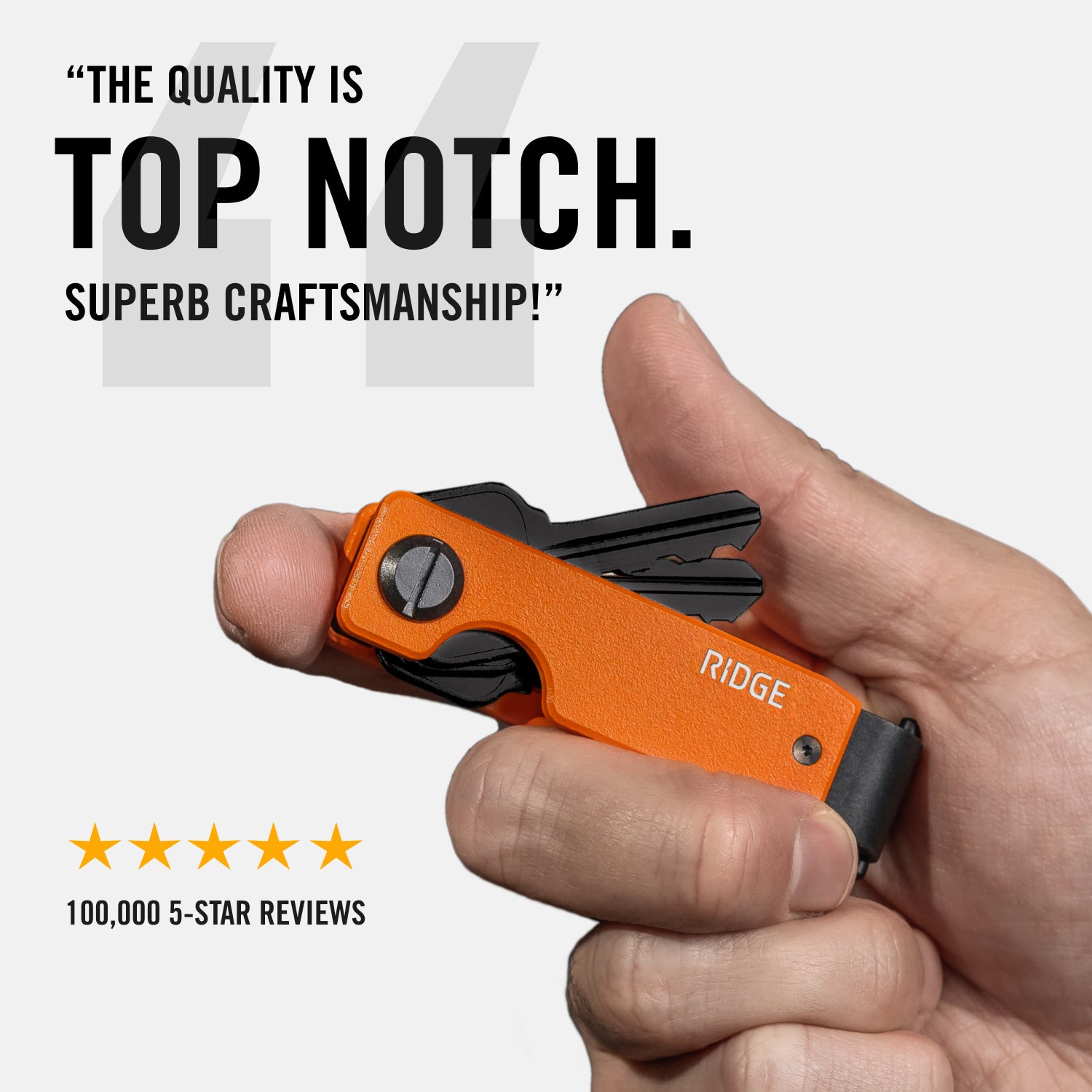 “THE QUALITY IS
TOP NOTCH.
SUPERB CRAFTSMANSHIP!”

RIDGE

★★★★★
100,000 5-STAR REVIEWS