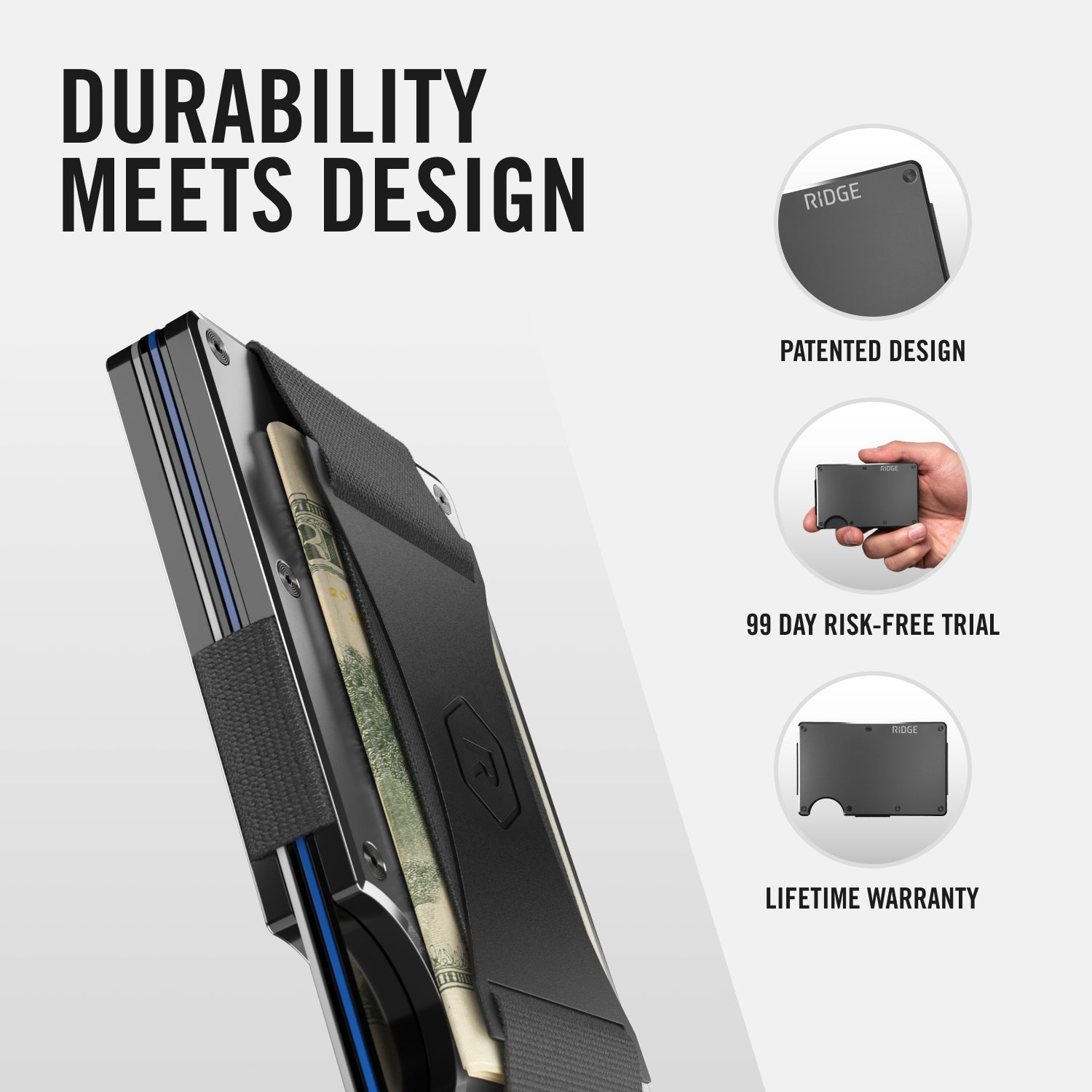 DURABILITY MEETS DESIGN

RIDGE

PATENTED DESIGN

RIDGE

99 DAY RISK-FREE TRIAL

RIDGE

LIFETIME WARRANTY