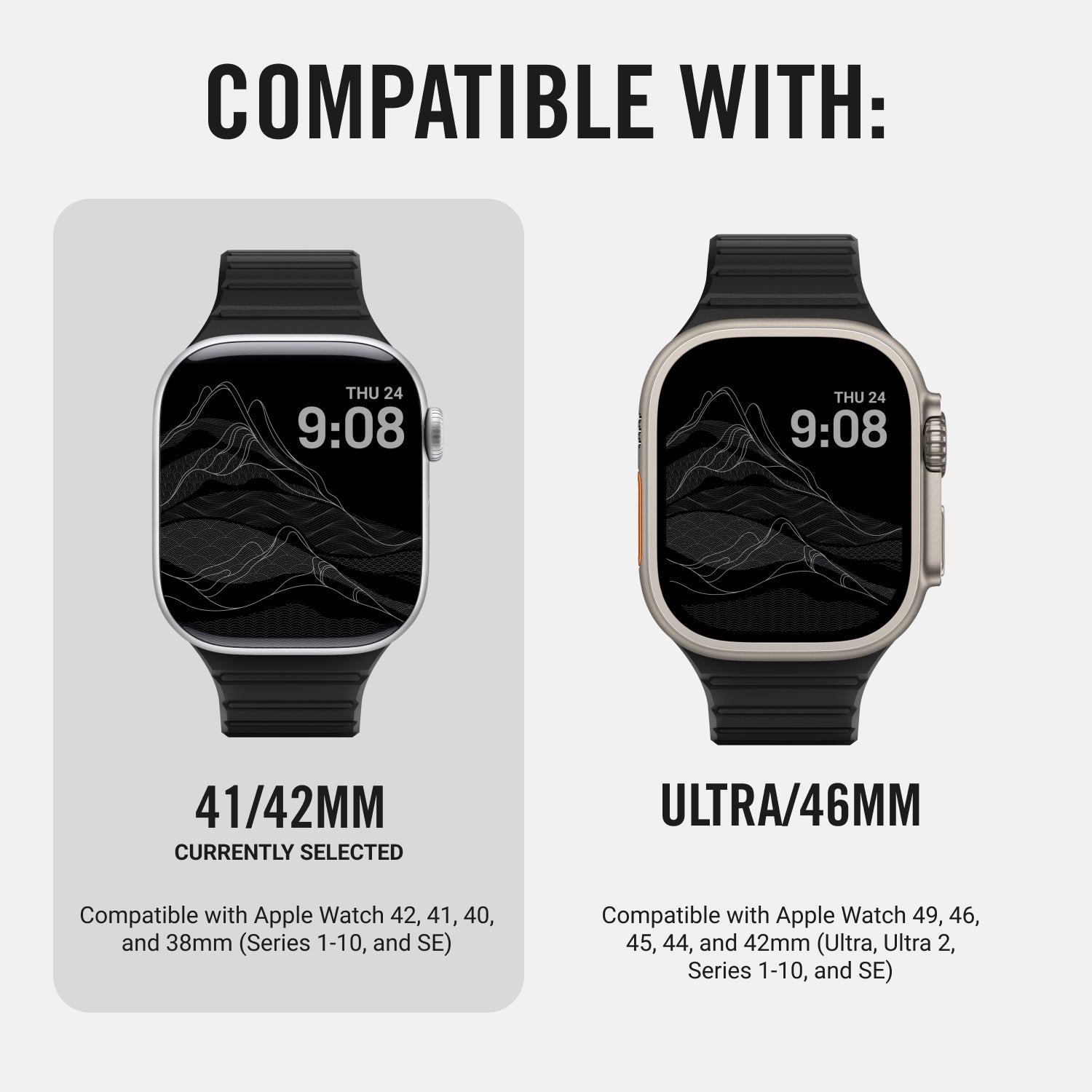 COMPATIBLE WITH:

THU 24
9:08

41/42MM
CURRENTLY SELECTED

Compatible with Apple Watch 42, 41, 40, and 38mm (Series 1-10, and SE)

THU 24
9:08

ULTRA/46MM

Compatible with Apple Watch 49, 46, 45, 44, and 42mm (Ultra, Ultra 2, Series 1-10, and SE)