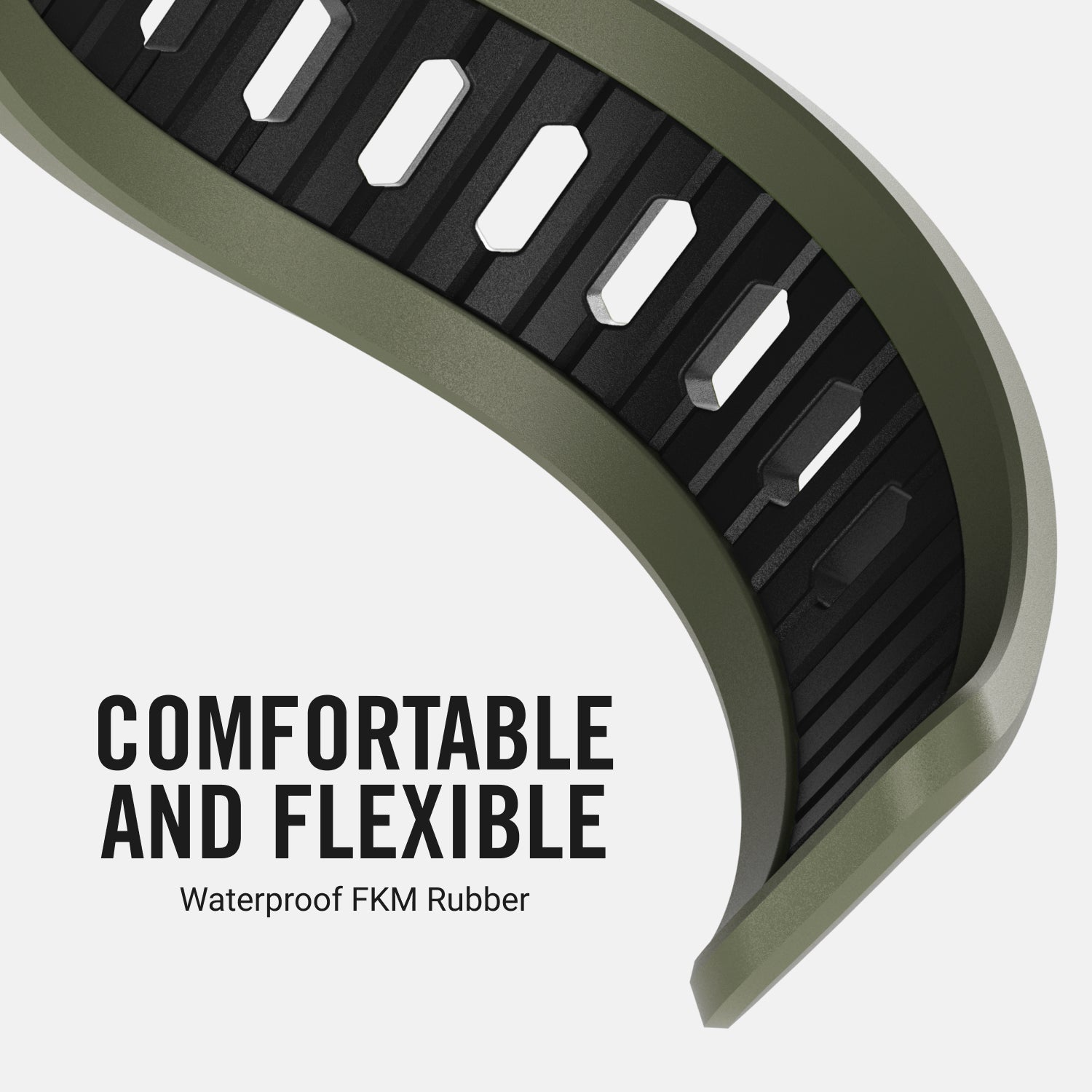 COMFORTABLE AND FLEXIBLE

Waterproof FKM Rubber