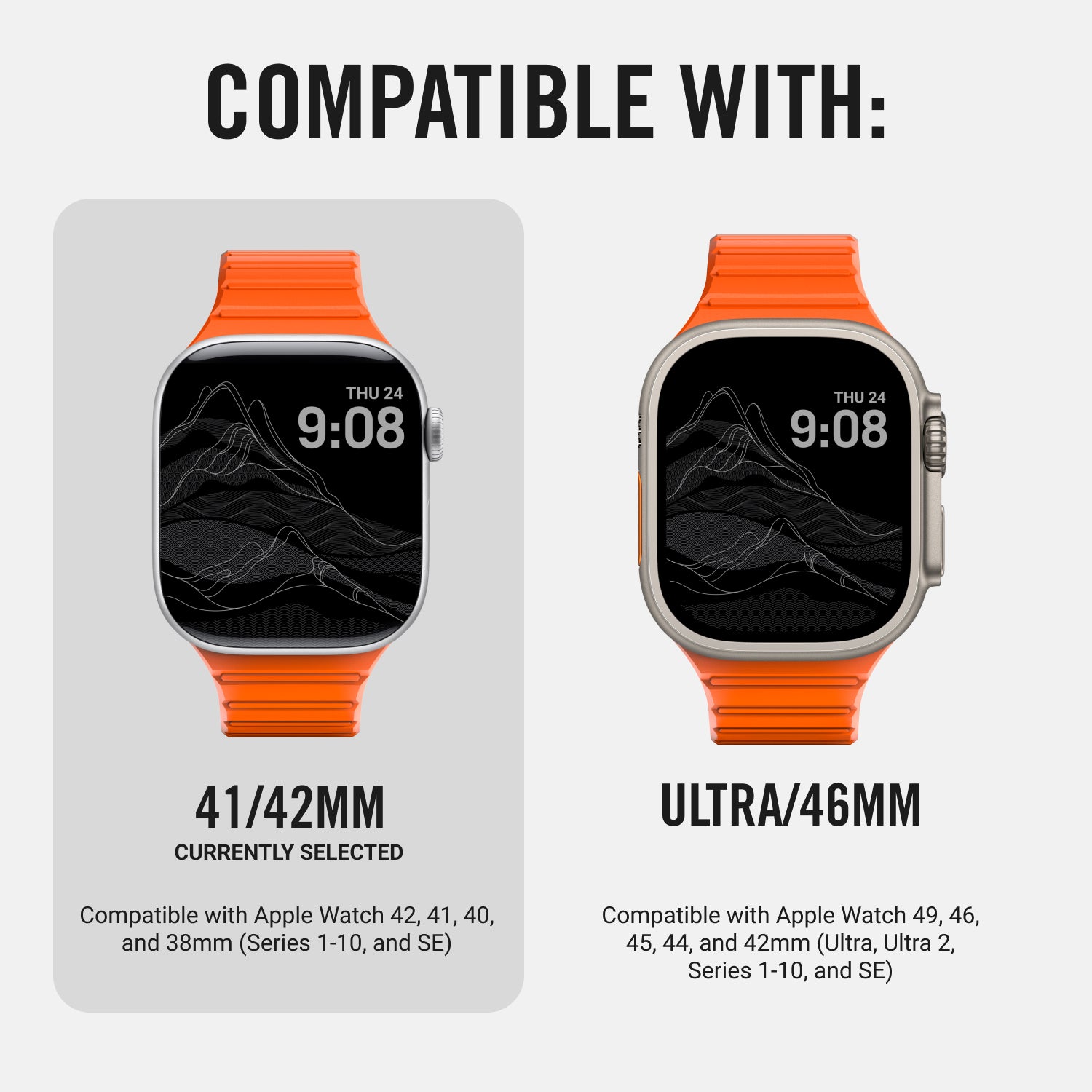 COMPATIBLE WITH:

THU 24
9:08

41/42MM
CURRENTLY SELECTED

Compatible with Apple Watch 42, 41, 40, and 38mm (Series 1-10, and SE)

THU 24
9:08

ULTRA/46MM

Compatible with Apple Watch 49, 46, 45, 44, and 42mm (Ultra, Ultra 2, Series 1-10, and SE)