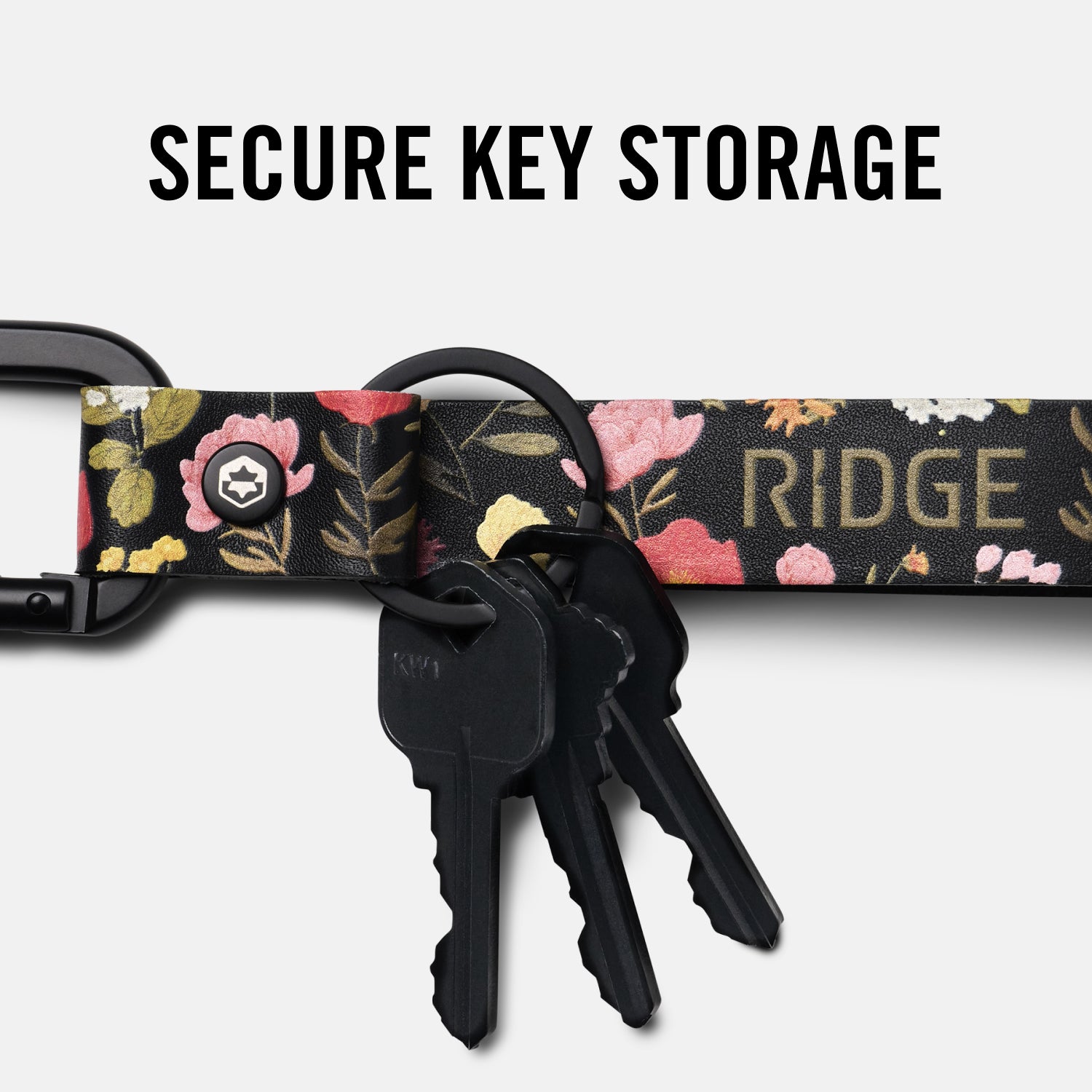 SECURE KEY STORAGE

RIDGE

KW1