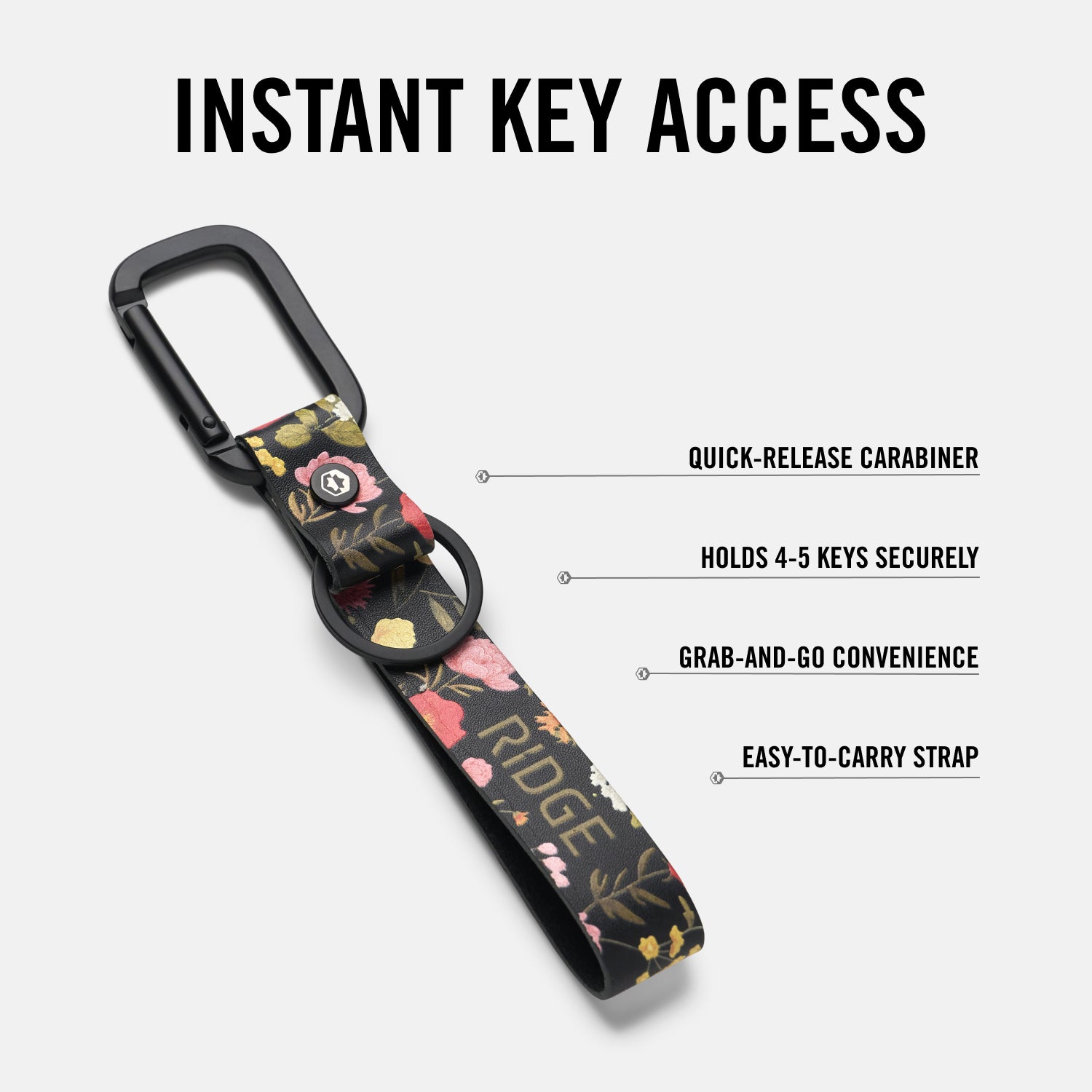 INSTANT KEY ACCESS

QUICK-RELEASE CARABINER

HOLDS 4-5 KEYS SECURELY

GRAB-AND-GO CONVENIENCE

EASY-TO-CARRY STRAP

RIDGE