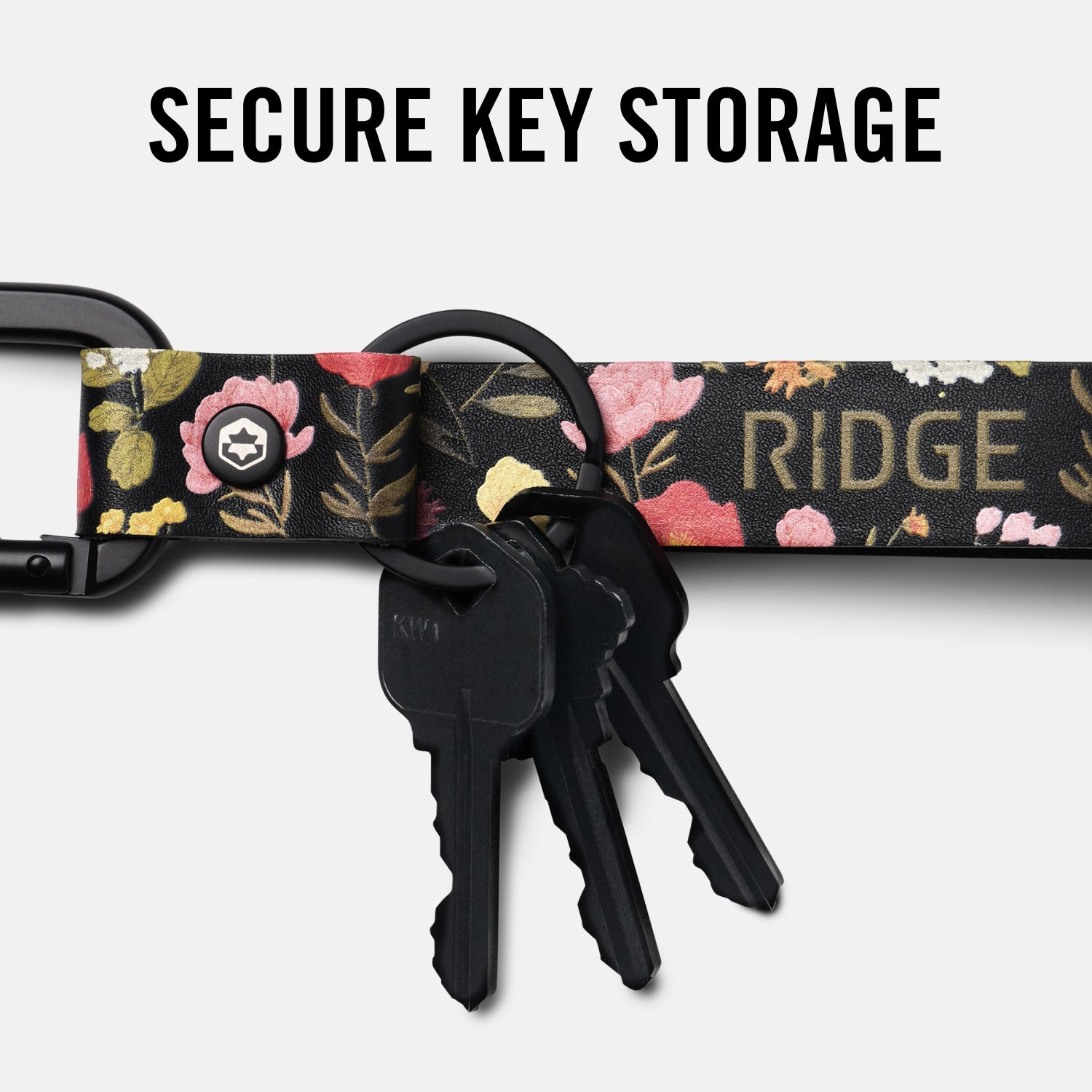 SECURE KEY STORAGE

RIDGE

KW1