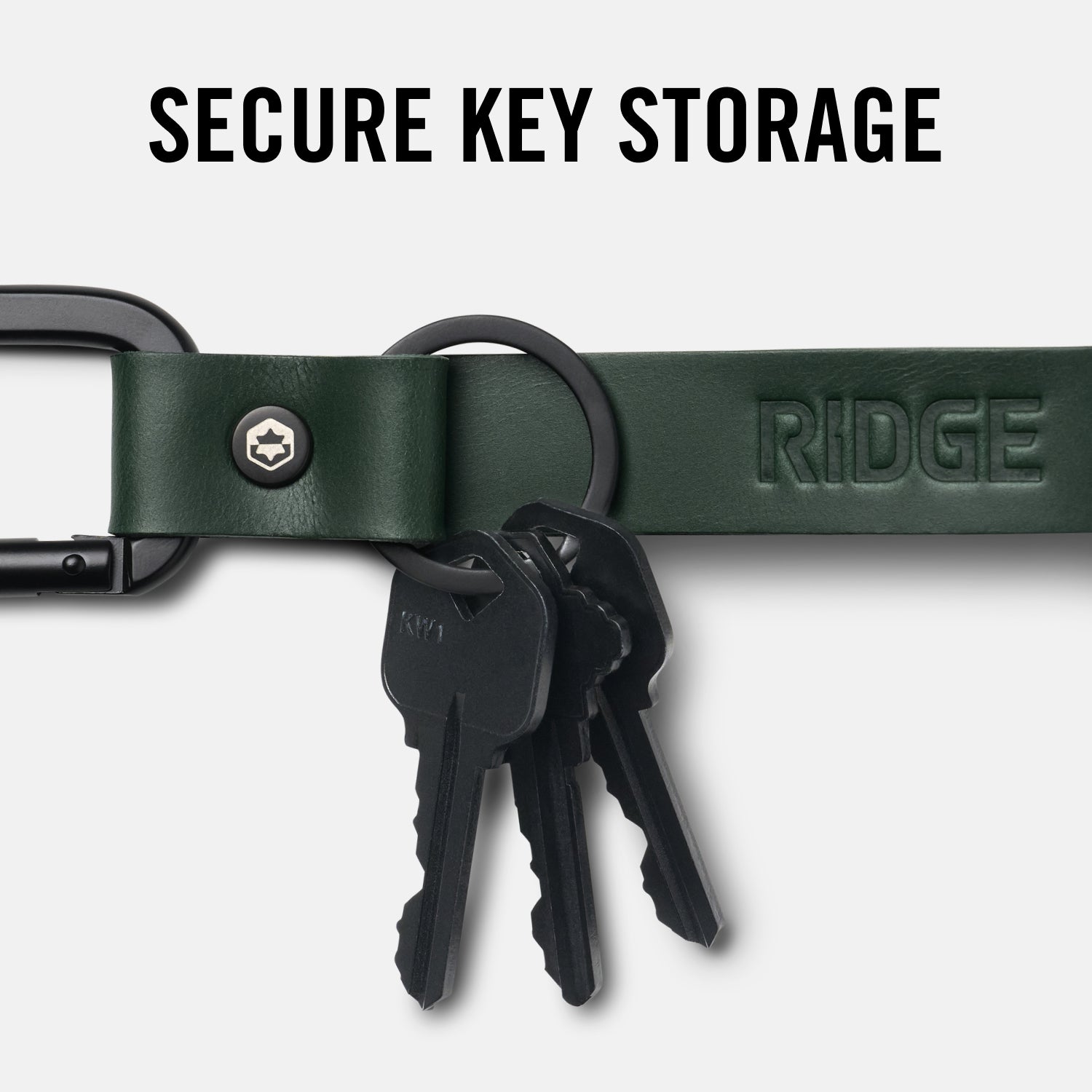 SECURE KEY STORAGE

RIDGE

KW1