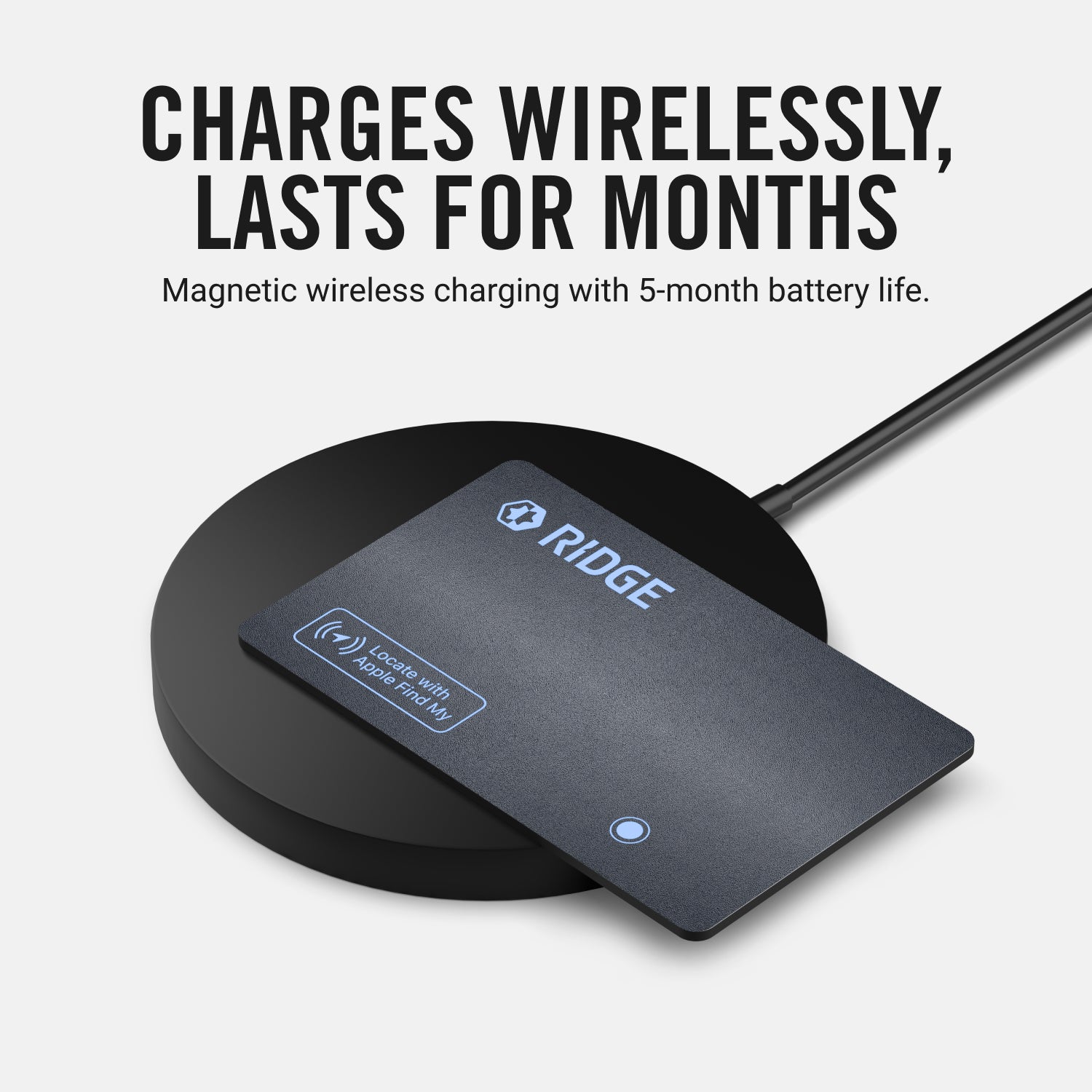 CHARGES WIRELESSLY, LASTS FOR MONTHS

Magnetic wireless charging with 5-month battery life.

RIDGE

Locate with Apple Find My