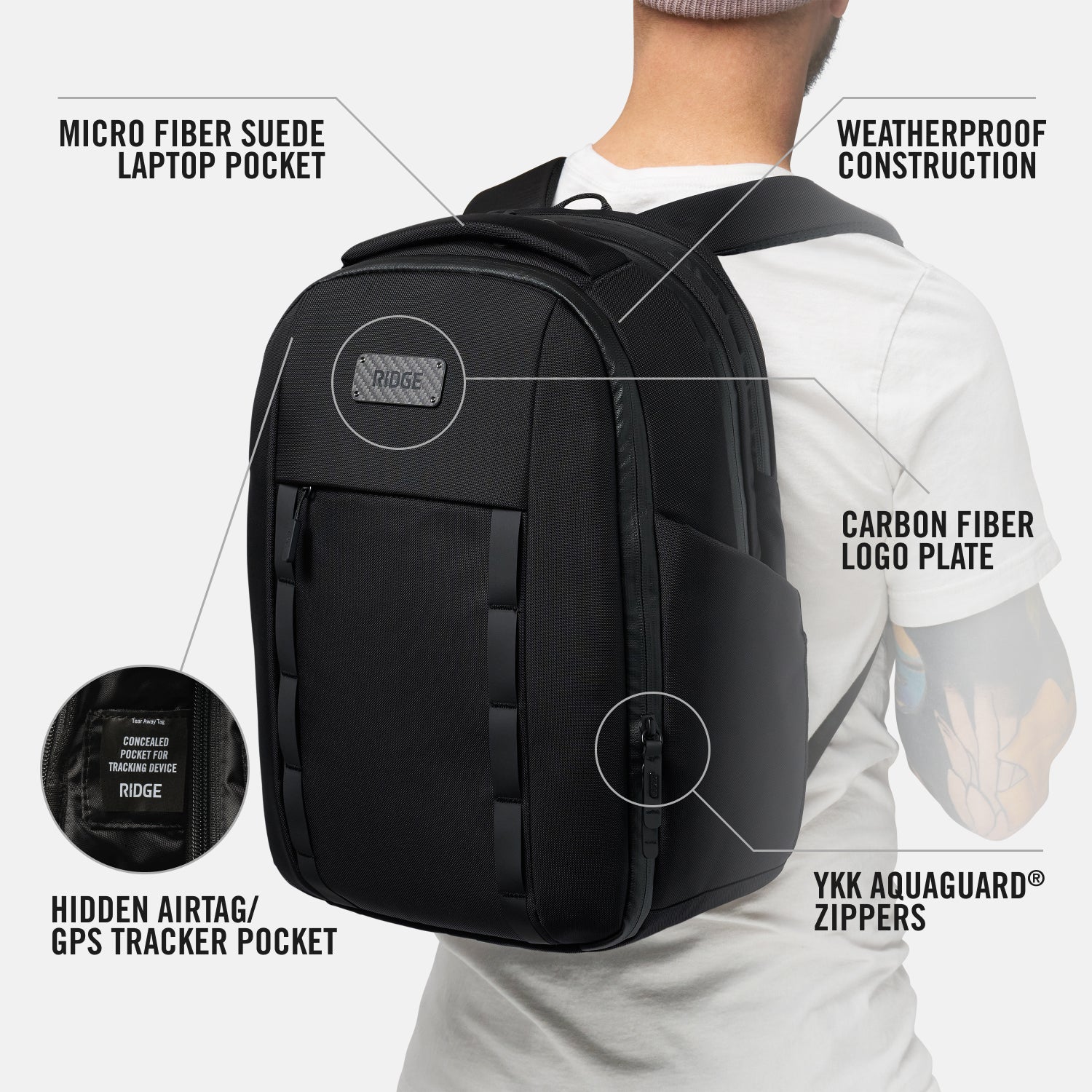 MICRO FIBER SUEDE LAPTOP POCKET

WEATHERPROOF CONSTRUCTION

RIDGE

CARBON FIBER LOGO PLATE

Tear Away Tag

CONCEALED POCKET FOR TRACKING DEVICE

RIDGE

HIDDEN AIRTAG/ GPS TRACKER POCKET

YKK AQUAGUARD® ZIPPERS