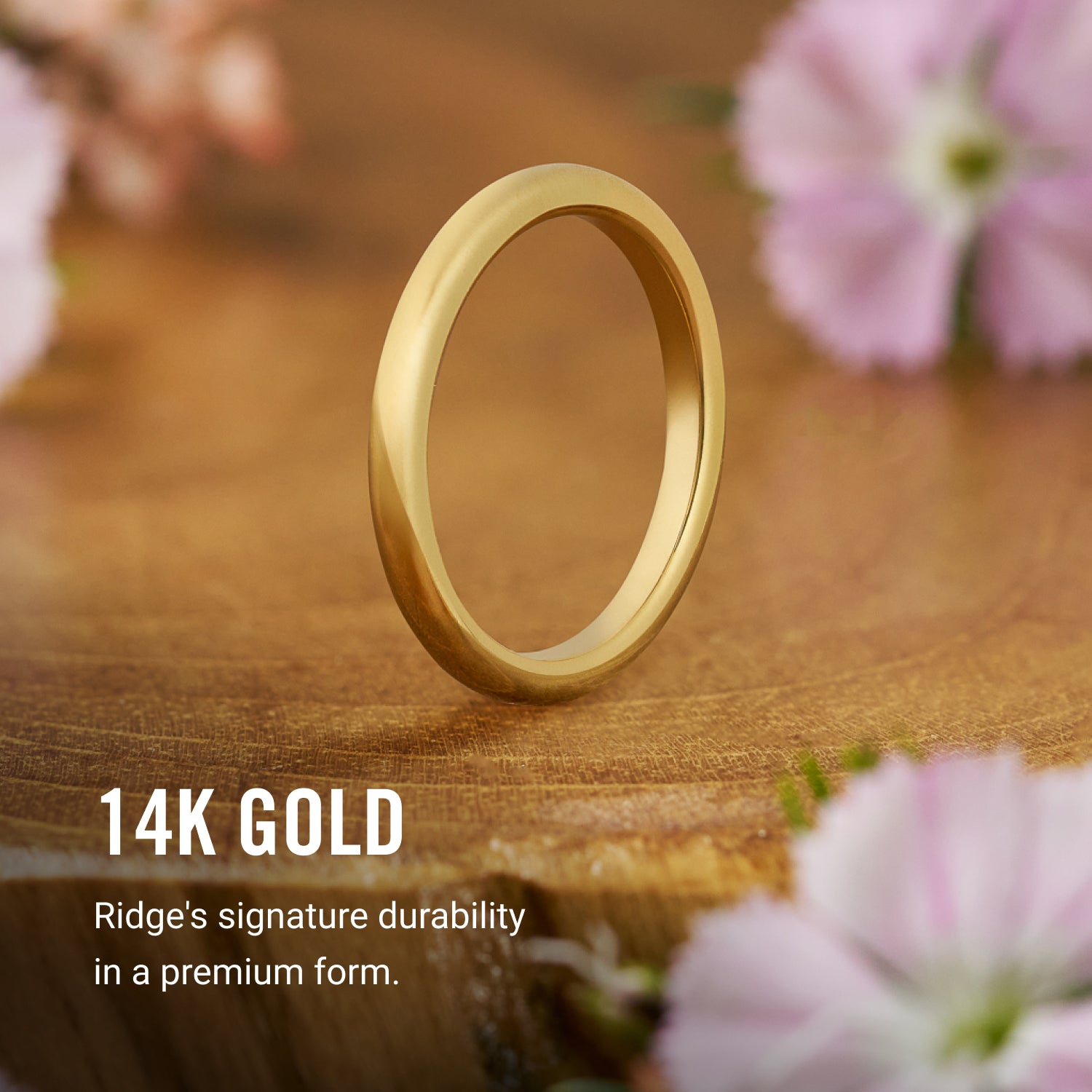 14K GOLD

Ridge's signature durability in a premium form.