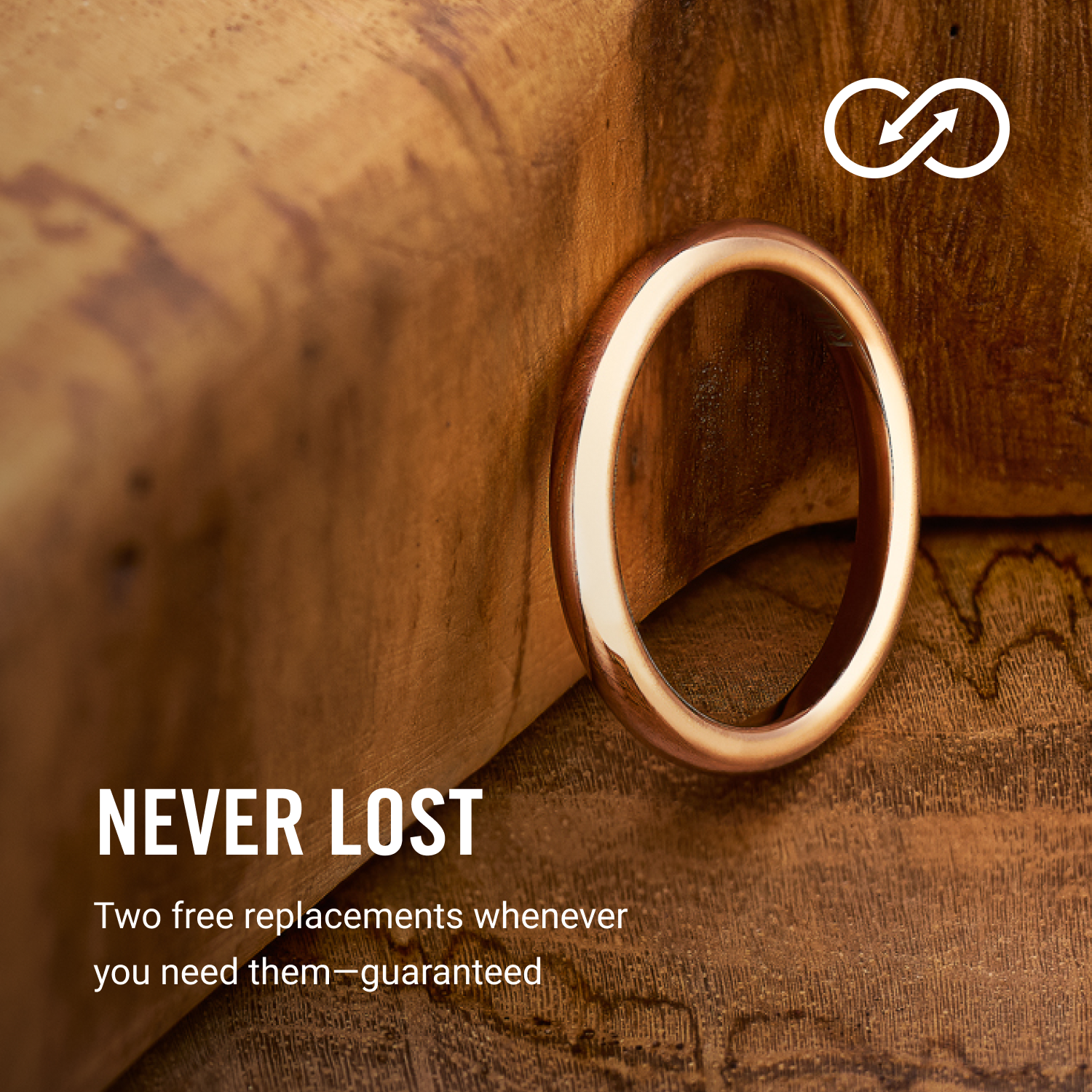 NEVER LOST

Two free replacements whenever you need them—guaranteed