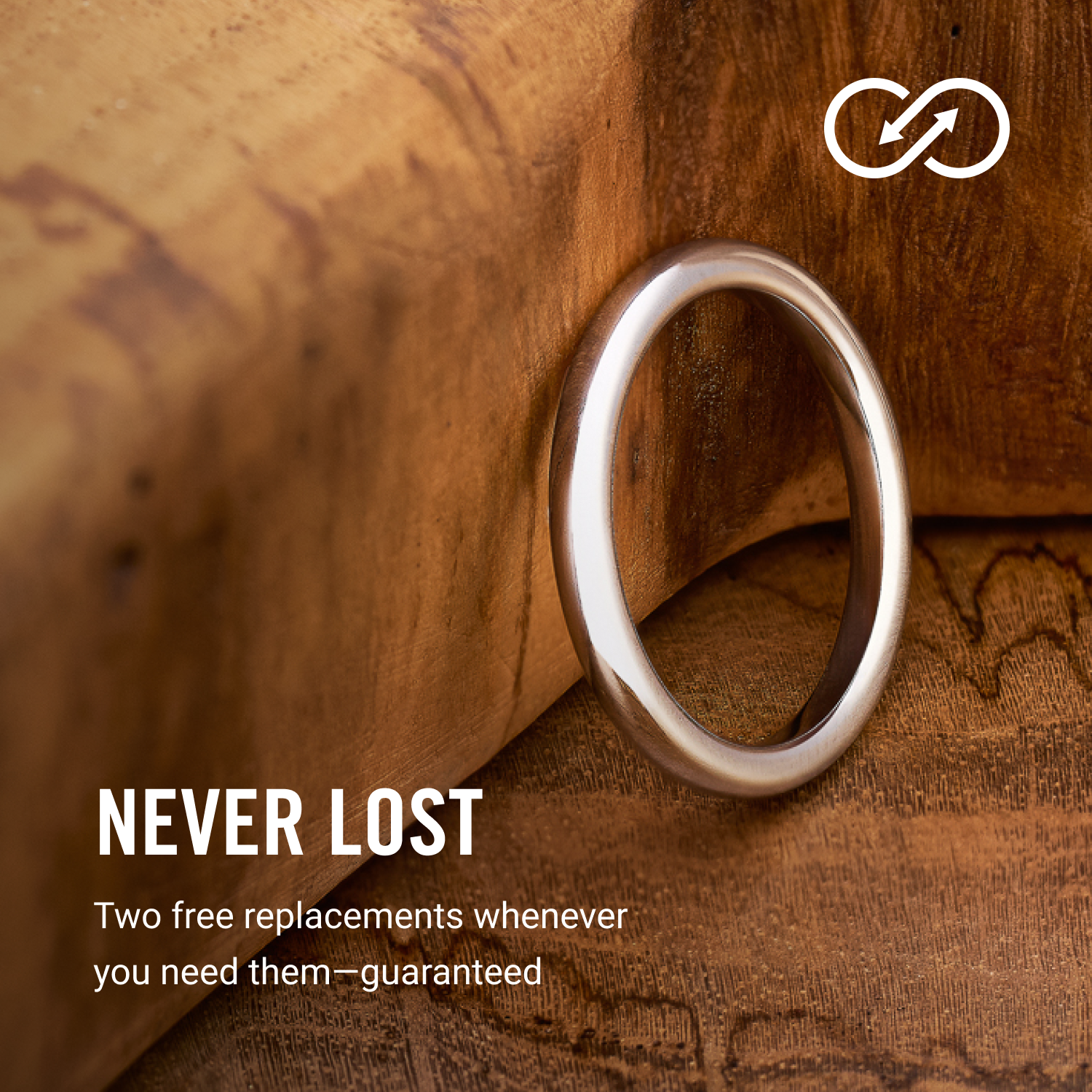 NEVER LOST

Two free replacements whenever you need them—guaranteed