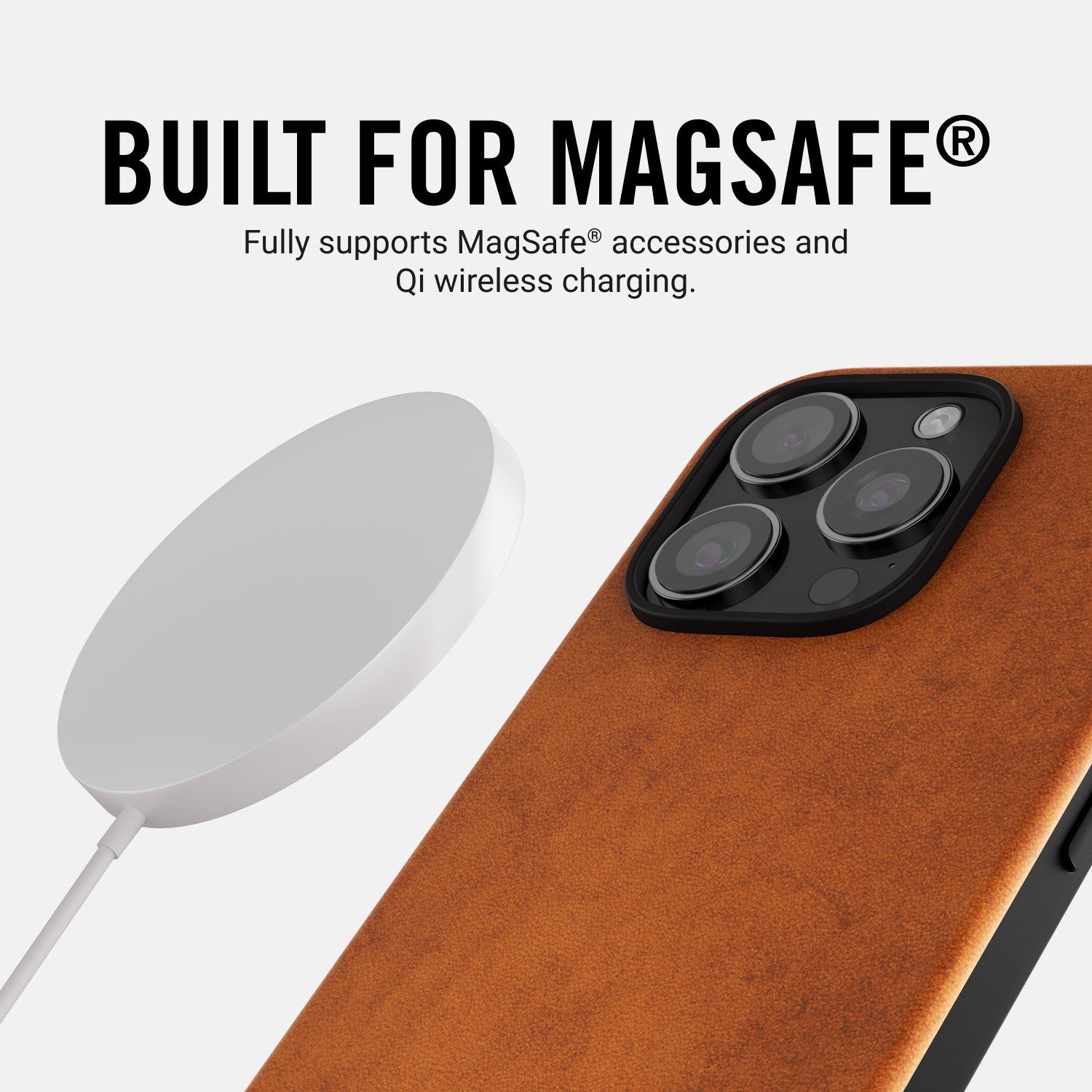 BUILT FOR MAGSAFE®

Fully supports MagSafe® accessories and Qi wireless charging.