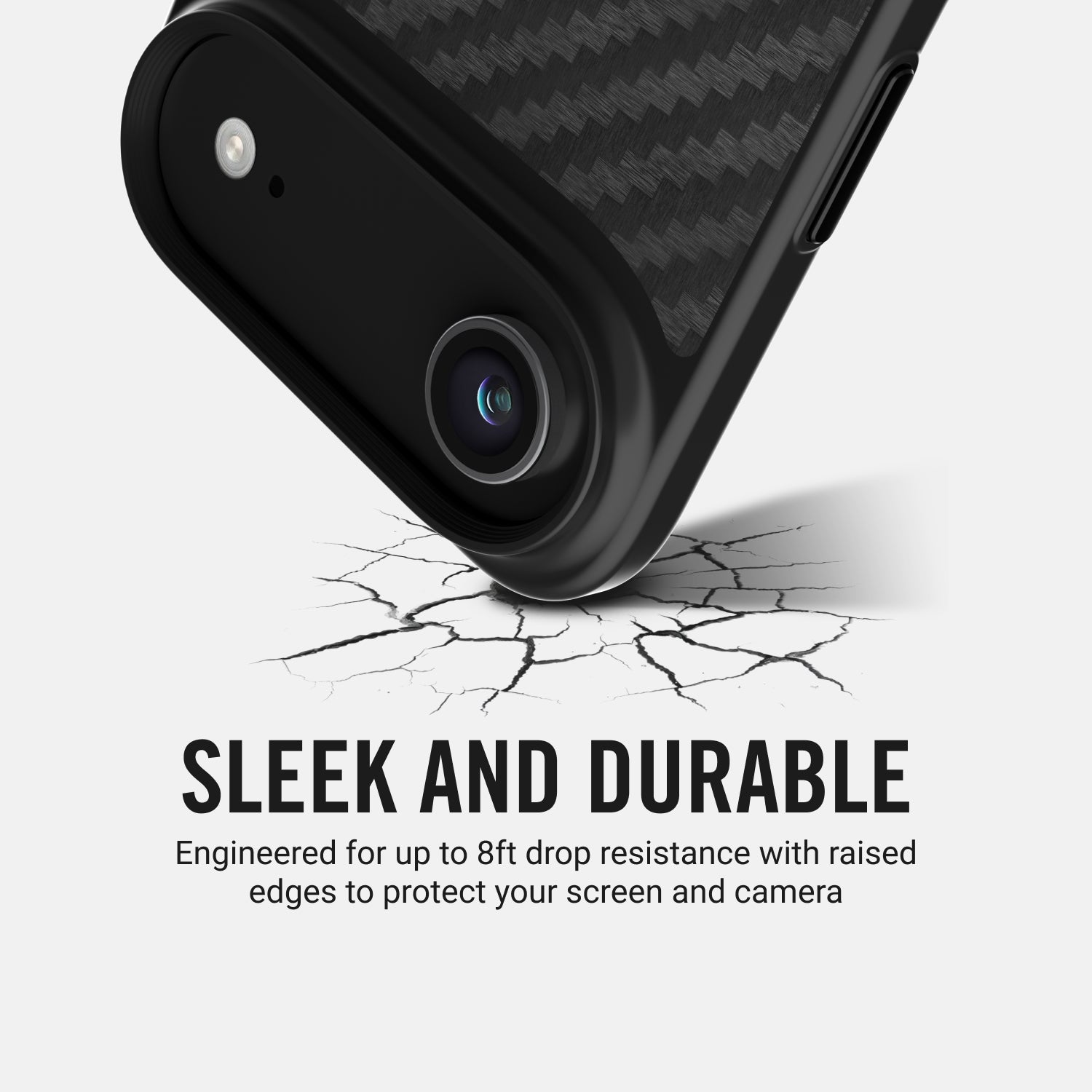 SLEEK AND DURABLE

Engineered for up to 8ft drop resistance with raised edges to protect your screen and camera