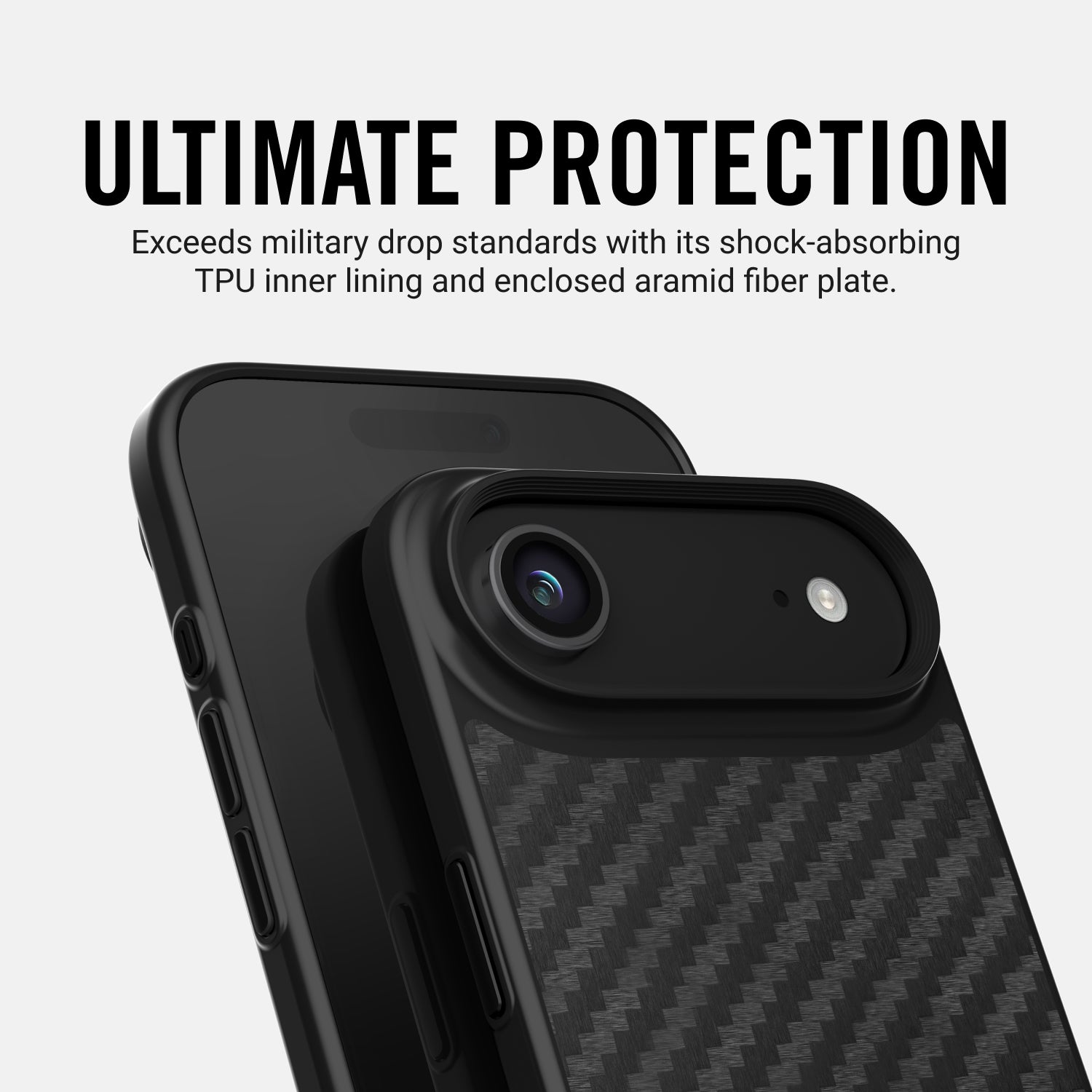 ULTIMATE PROTECTION

Exceeds military drop standards with its shock-absorbing TPU inner lining and enclosed aramid fiber plate.