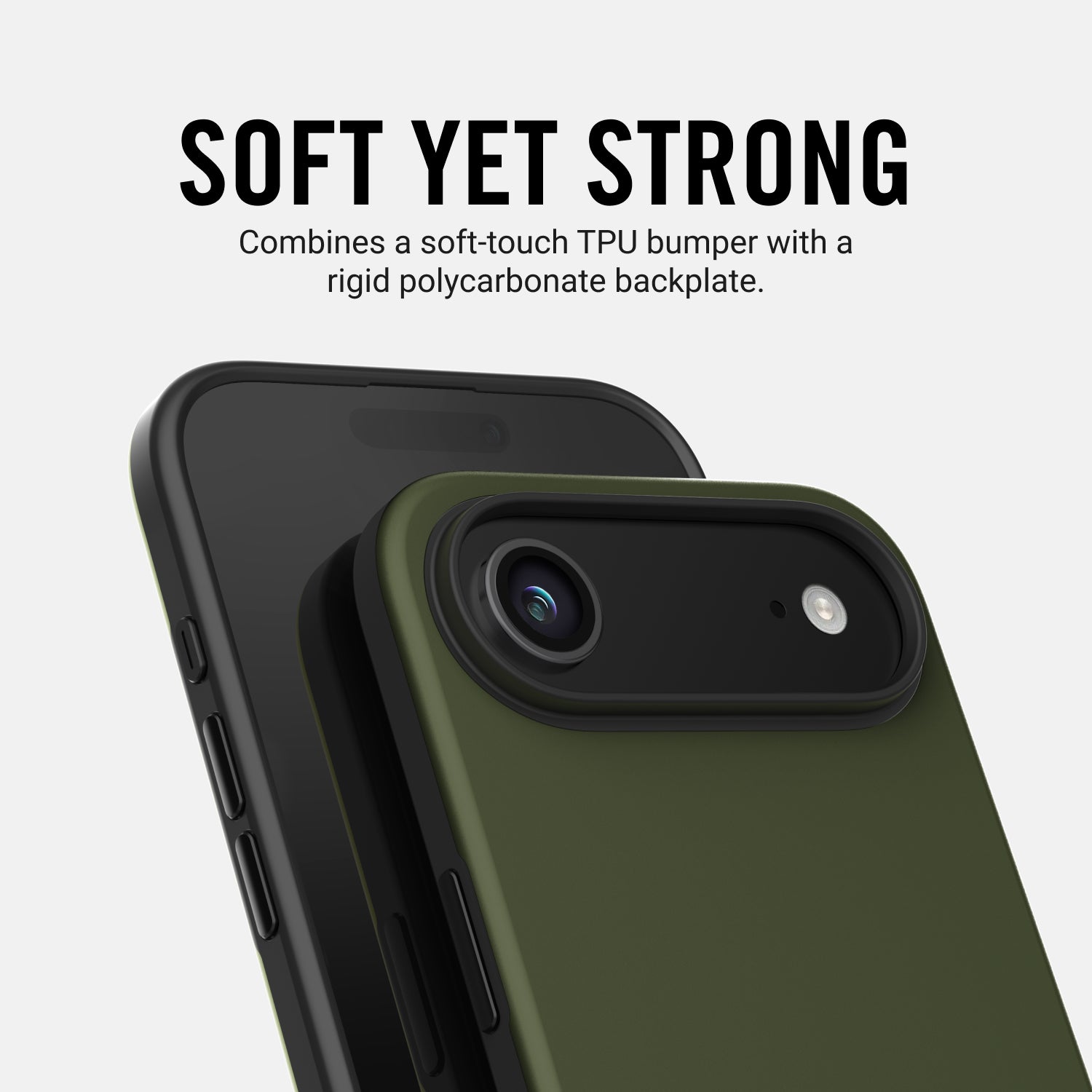 SOFT YET STRONG

Combines a soft-touch TPU bumper with a rigid polycarbonate backplate.