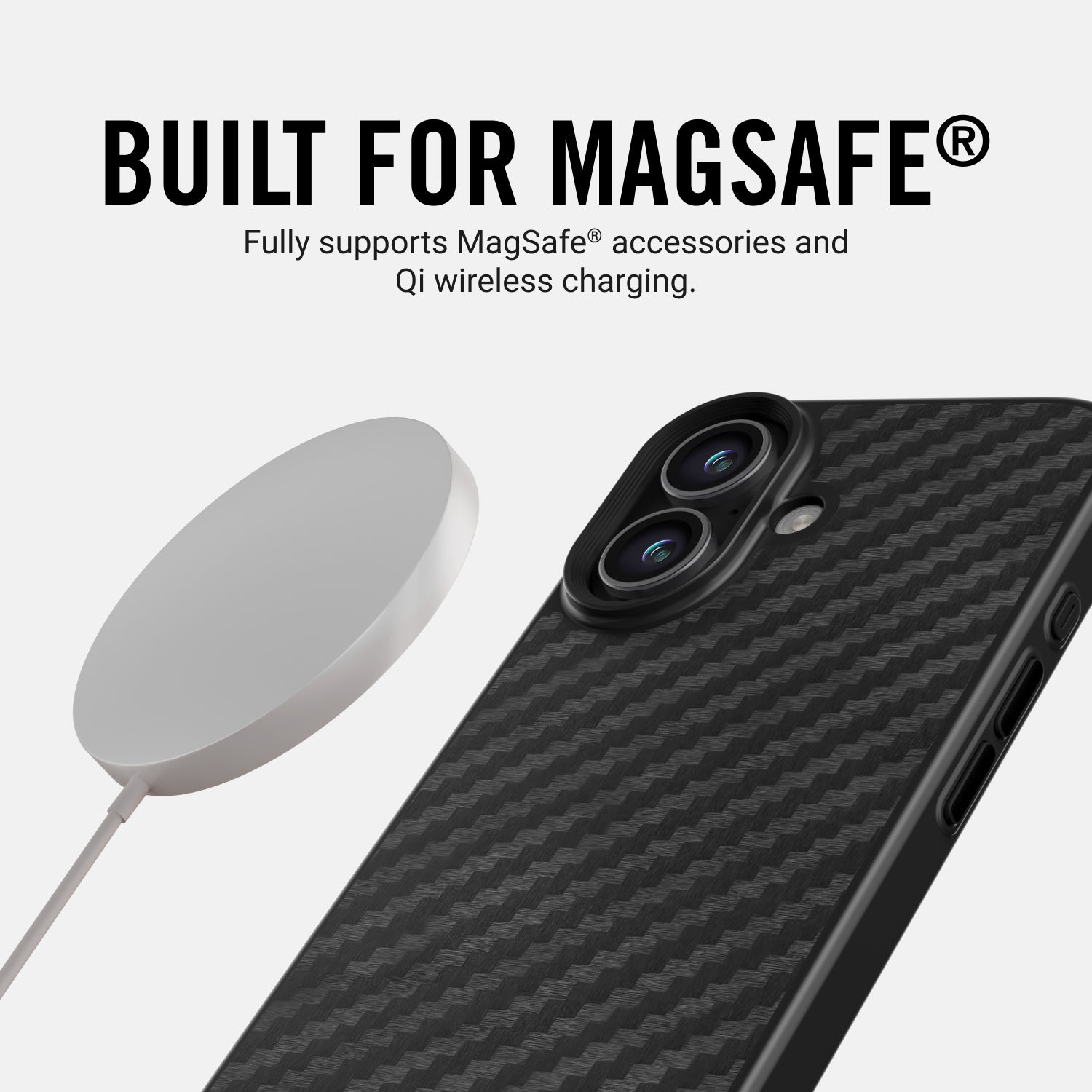 BUILT FOR MAGSAFE®

Fully supports MagSafe® accessories and Qi wireless charging.